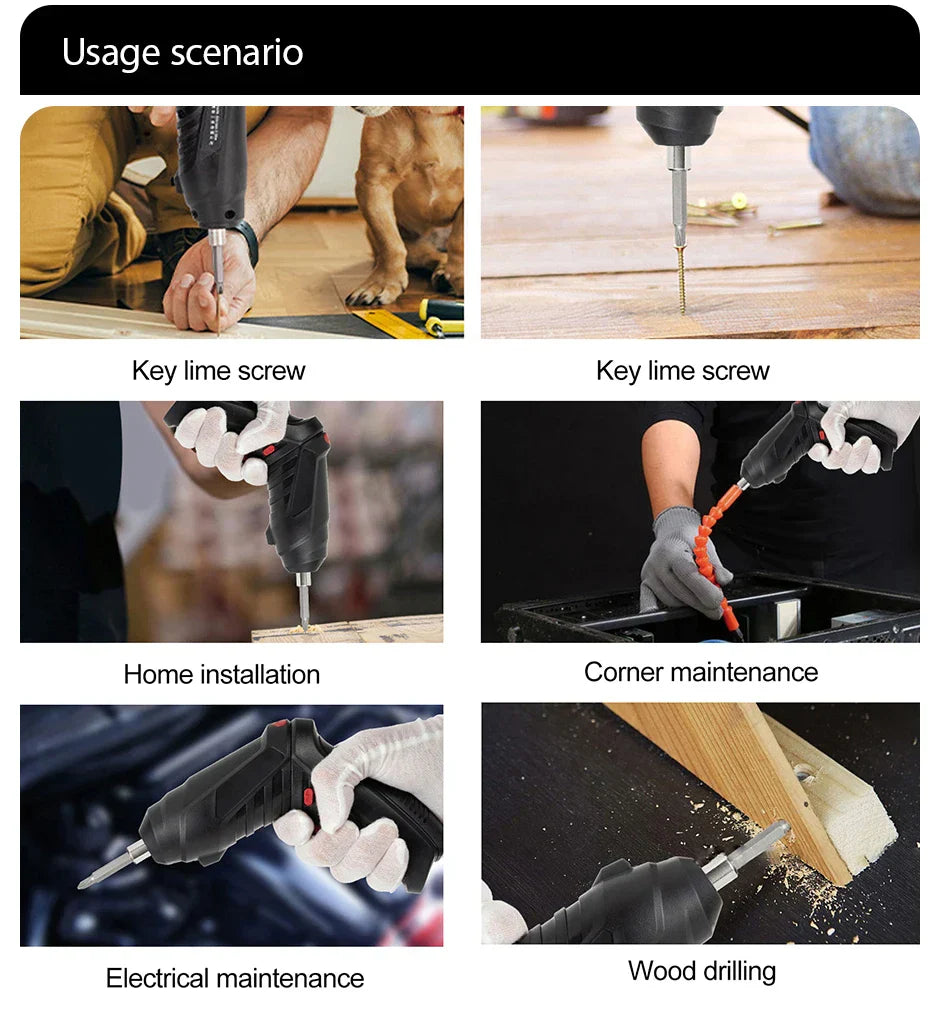 Usage scenario

Key lime screw

Key lime screw

Home installation

Corner maintenance

Electrical maintenance

Wood drilling